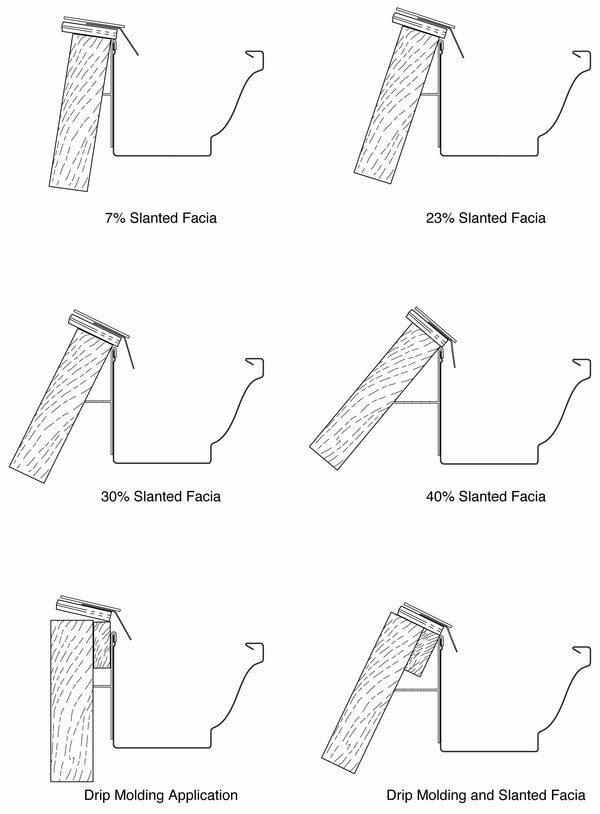 7% Slanted Facia

23% Slanted Facia

30% Slanted Facia

40% Slanted Facia

Drip Molding Application

Drip Molding and Slanted Facia